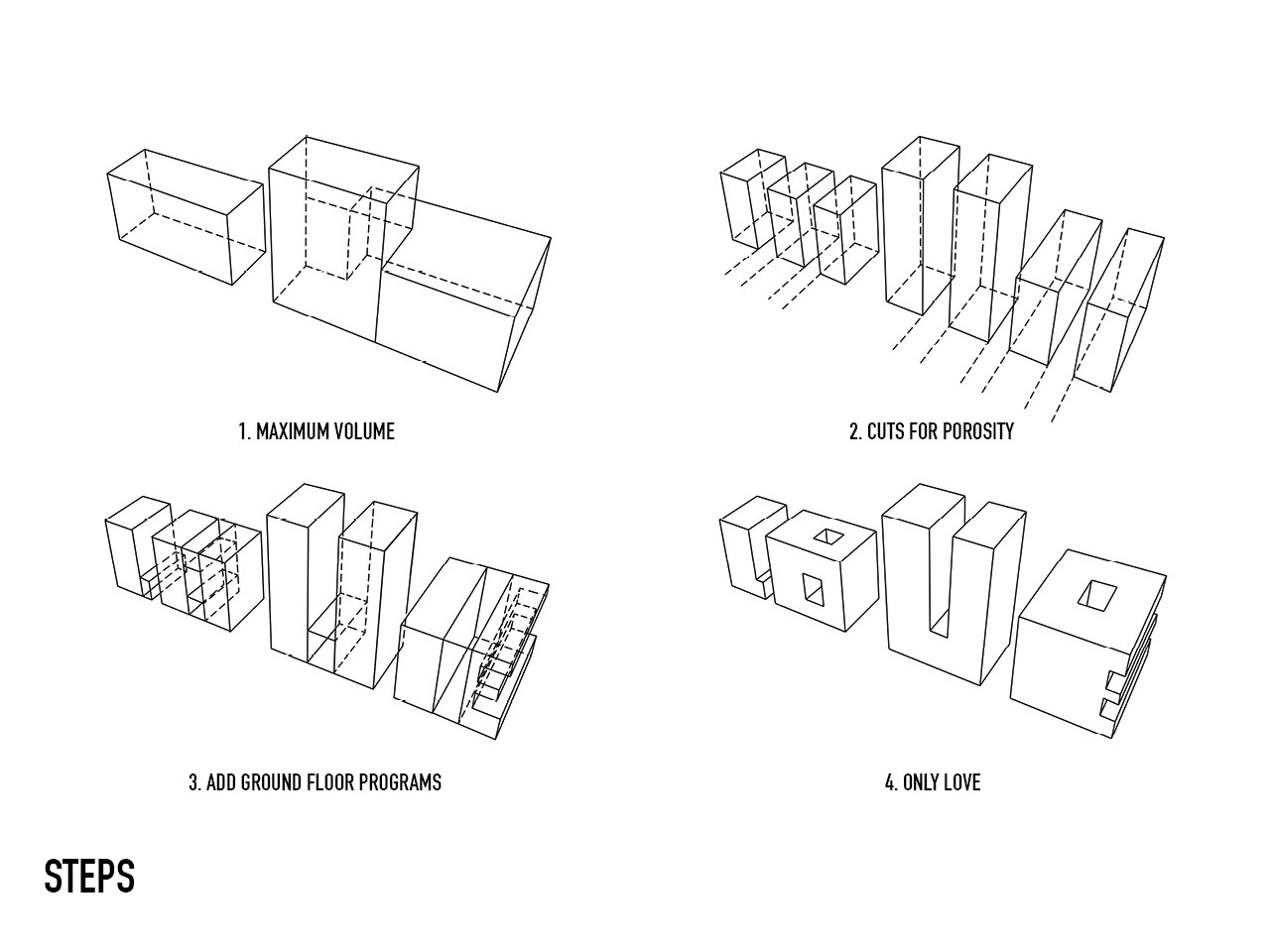 1. MAXIMUM VOLUME

2. CUTS FOR POROSITY

3. ADD GROUND FLOOR PROGRAMS

4. ONLY LOVE

STEPS